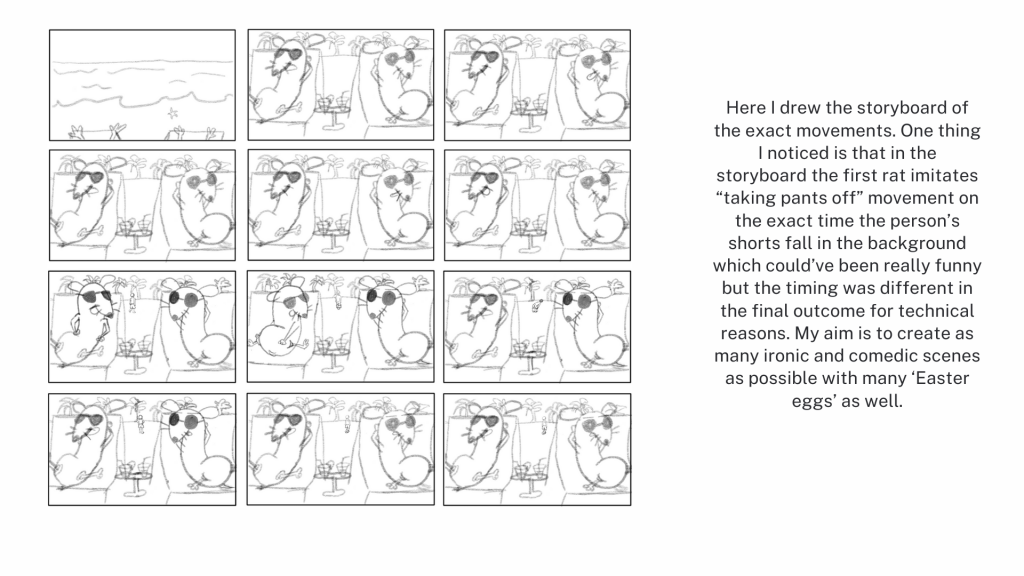 Here I drew the storyboard of the exact movements. One thing I noticed is that in the storyboard the first rat imitates “taking pants off” movement on the exact time the person’s shorts fall in the background which could’ve been really funny but the timing was different in the final outcome for technical reasons. My aim is to create as many ironic and comedic scenes as possible with many ‘Easter eggs’ as well.